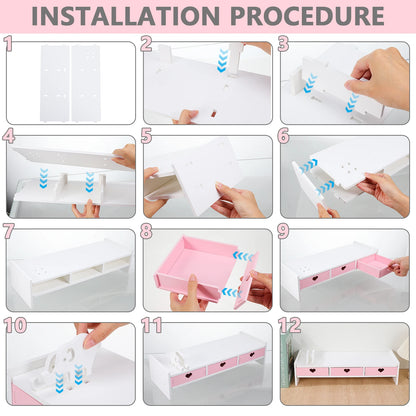 INSTALLATION PROCEDURE

1

2

3

4

5

6

7

8

9

10

11

12